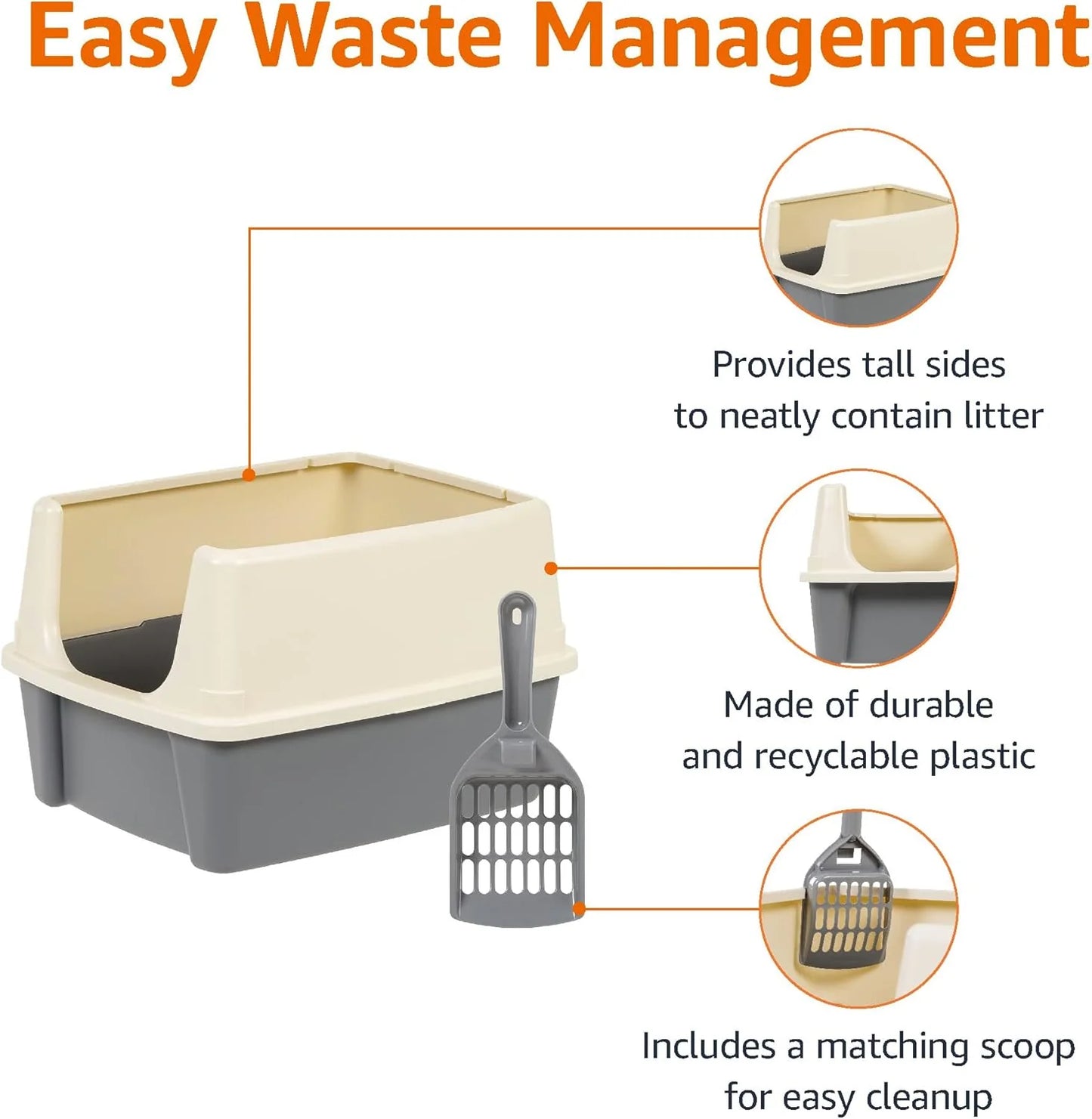 Easy Waste Management

Provides tall sides to neatly contain litter

Made of durable and recyclable plastic

Includes a matching scoop for easy cleanup