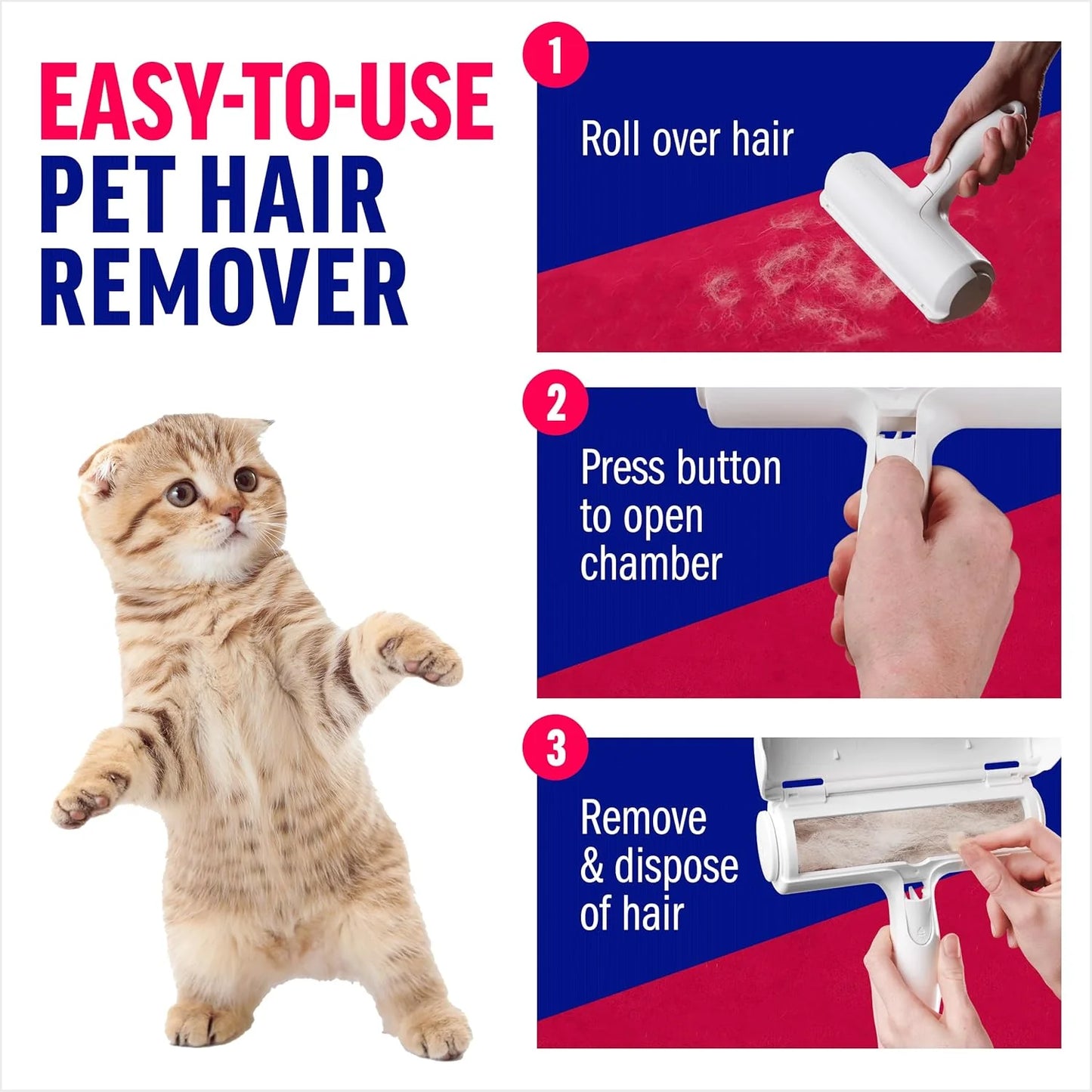 EASY-TO-USE
PET HAIR
REMOVER

1
Roll over hair

2
Press button to open chamber

3
Remove & dispose of hair